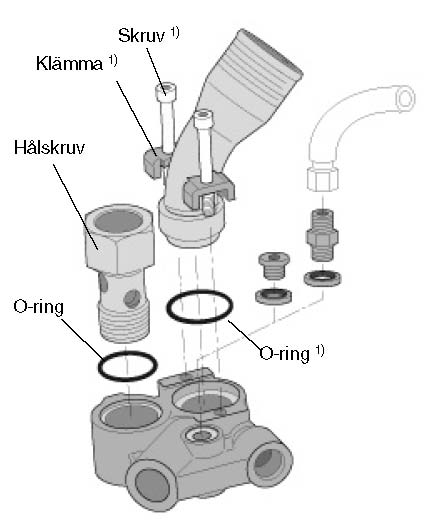 Skruv $^{1)}$

Klämma $^{1)}$

Hålskruv

O-ring

O-ring $^{1)}$